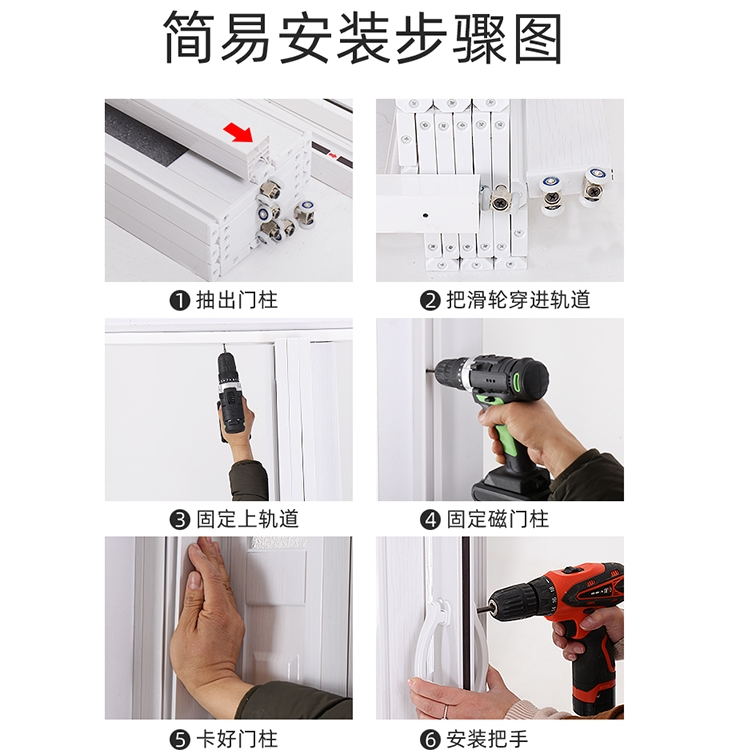 简易安装步骤图

❶ 抽出门柱

❷ 把滑轮穿进轨道

❸ 固定上轨道

❹ 固定磁门柱

❺ 卡好门柱

❻ 安装把手